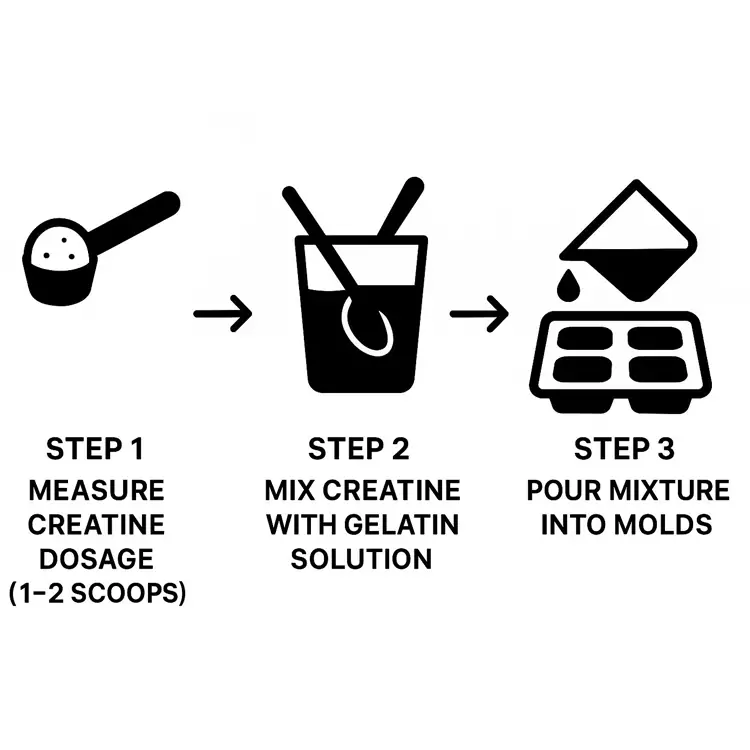 STEP 1
MEASURE CREATINE DOSAGE (1–2 SCOOPS)

STEP 2
MIX CREATINE WITH GELATIN SOLUTION

STEP 3
POUR MIXTURE INTO MOLDS