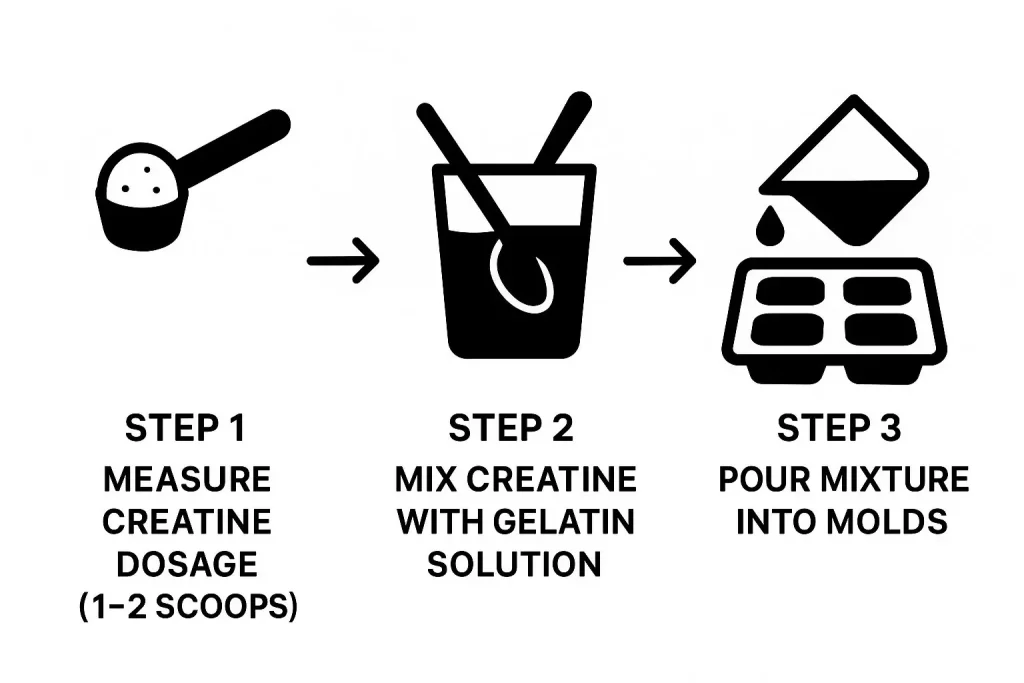 STEP 1
MEASURE CREATINE DOSAGE (1–2 SCOOPS)

STEP 2
MIX CREATINE WITH GELATIN SOLUTION

STEP 3
POUR MIXTURE INTO MOLDS